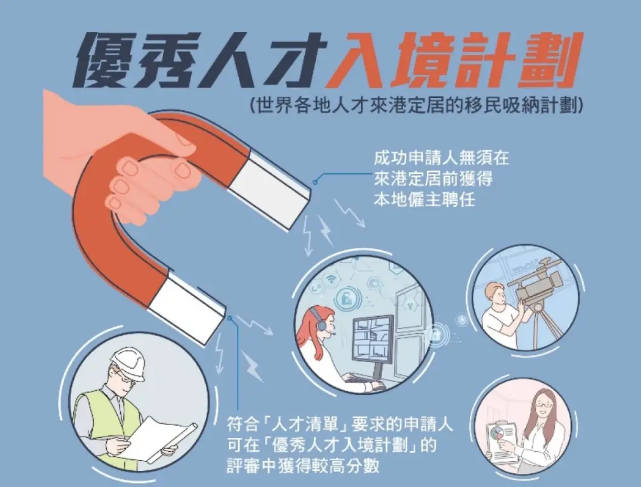 優秀人才入境計劃

(世界各地人才來港定居的移民吸納計劃)

成功申請人無須在來港定居前獲得本地僱主聘任

符合「人才清單」要求的申請人可在「優秀人才入境計劃」的評審中獲得較高分數